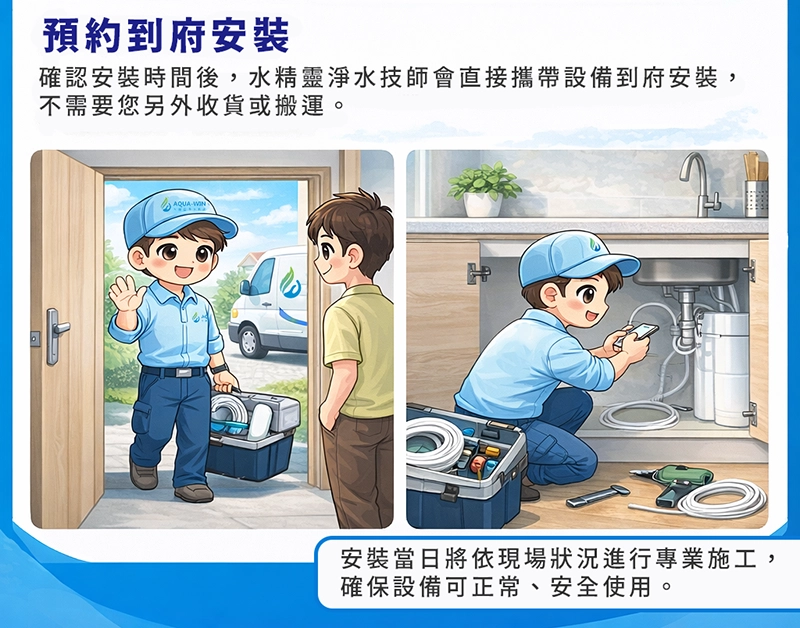 預約到府安裝

確認安裝時間後，水精靈淨水技師會直接攜帶設備到府安裝，不需要您另外收貨或搬運。

AQUA-WIN

安裝當日將依現場狀況進行專業施工，確保設備可正常、安全使用。