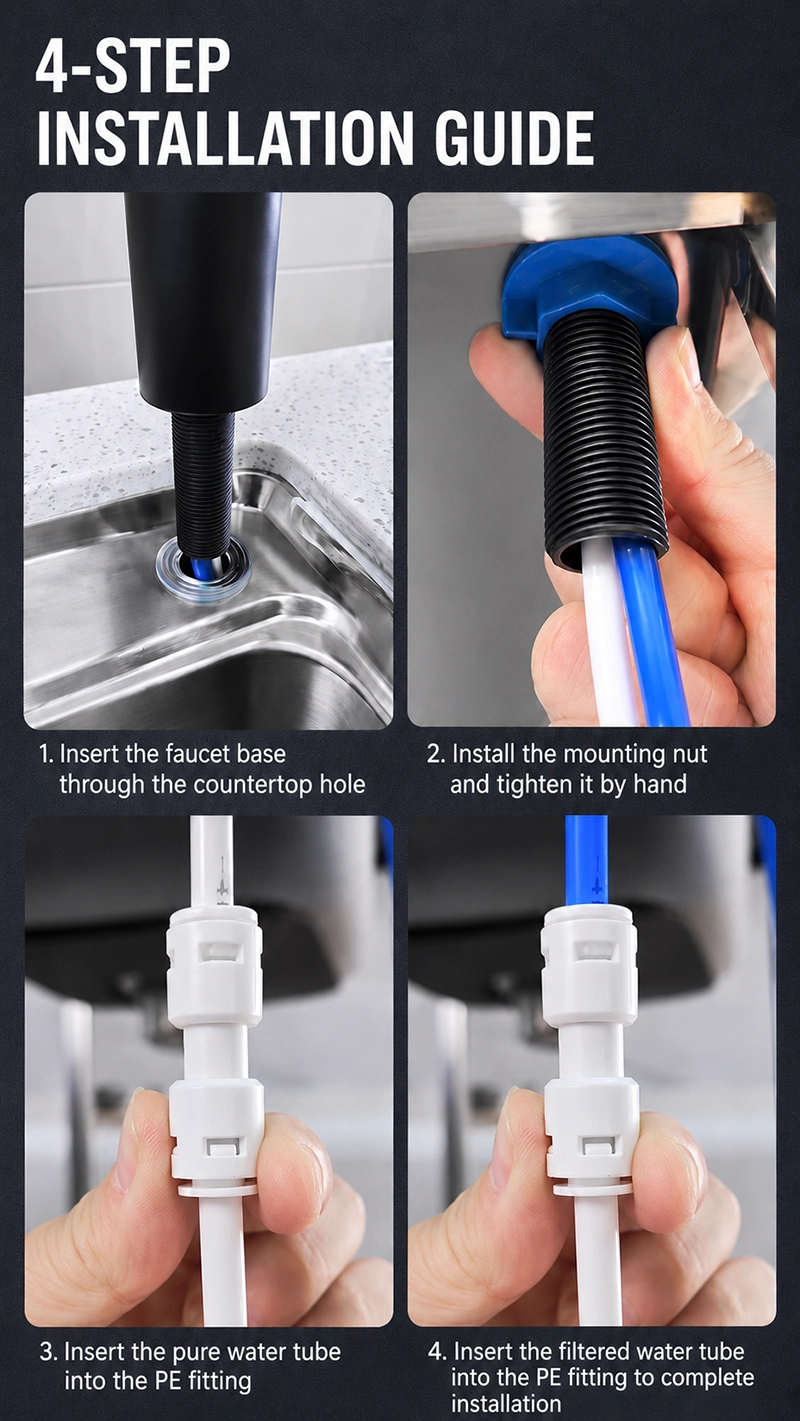 4-STEP
INSTALLATION GUIDE

1. Insert the faucet base through the countertop hole

2. Install the mounting nut and tighten it by hand

3. Insert the pure water tube into the PE fitting

4. Insert the filtered water tube into the PE fitting to complete installation