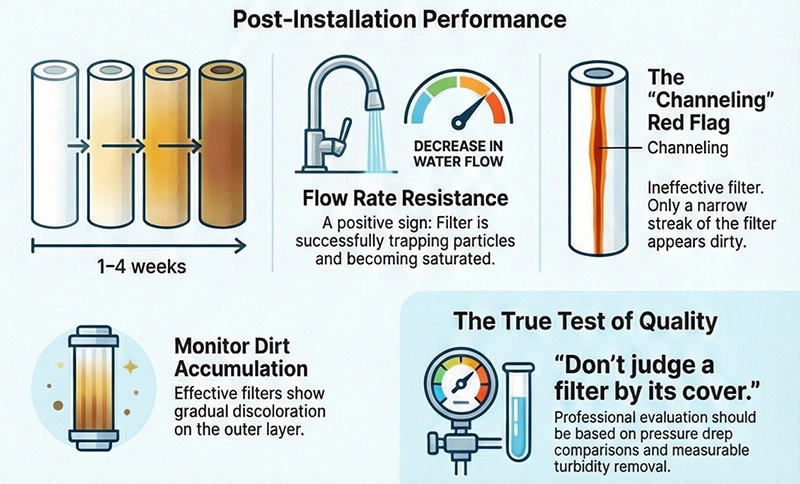 Post-Installation Performance

1–4 weeks

DECREASE IN WATER FLOW

Flow Rate Resistance

A positive sign: Filter is successfully trapping particles and becoming saturated.

The "Channeling" Red Flag

Channeling

Ineffective filter. Only a narrow streak of the filter appears dirty.

Monitor Dirt Accumulation

Effective filters show gradual discoloration on the outer layer.

The True Test of Quality

"Don't judge a filter by its cover."

Professional evaluation should be based on pressure drep comparisons and measurable turbidity removal.